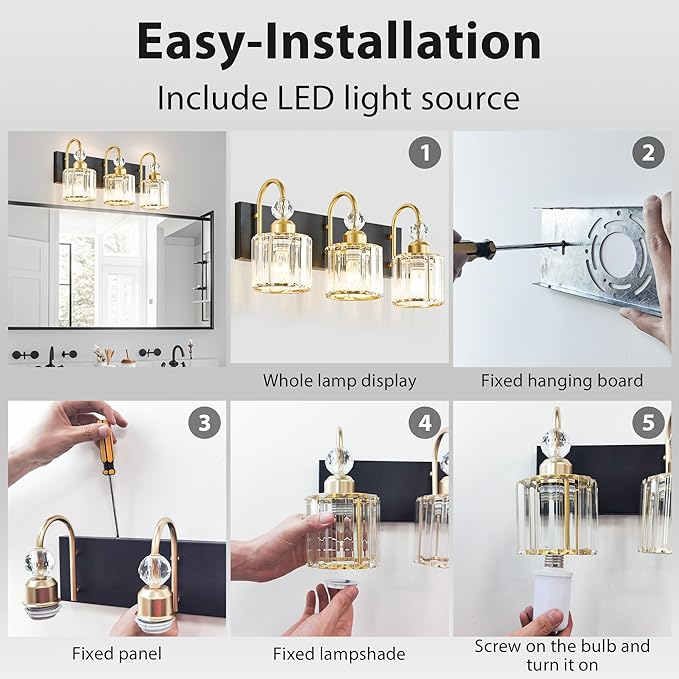 Easy-Installation

Include LED light source

1

Whole lamp display

2

Fixed hanging board

3

Fixed panel

4

Fixed lampshade

5

Screw on the bulb and turn it on