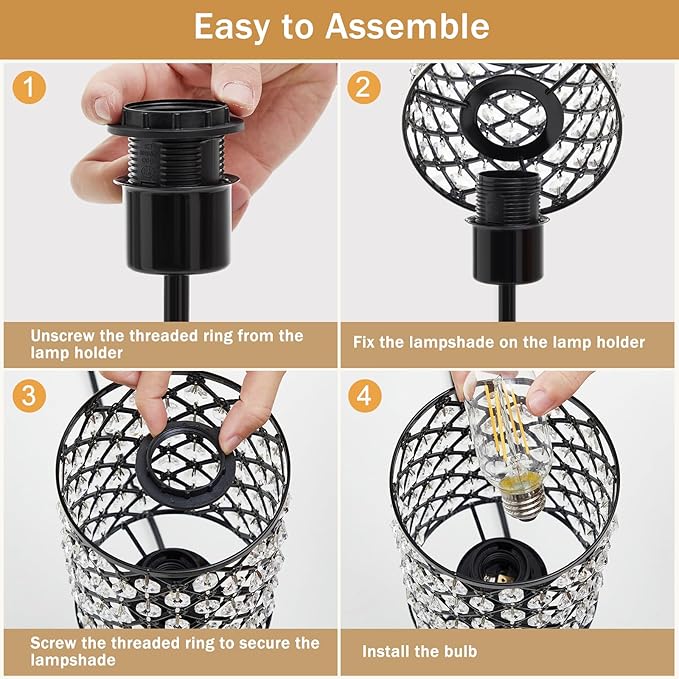 Easy to Assemble

1

Unscrew the threaded ring from the lamp holder

2

Fix the lampshade on the lamp holder

3

Screw the threaded ring to secure the lampshade

4

Install the bulb