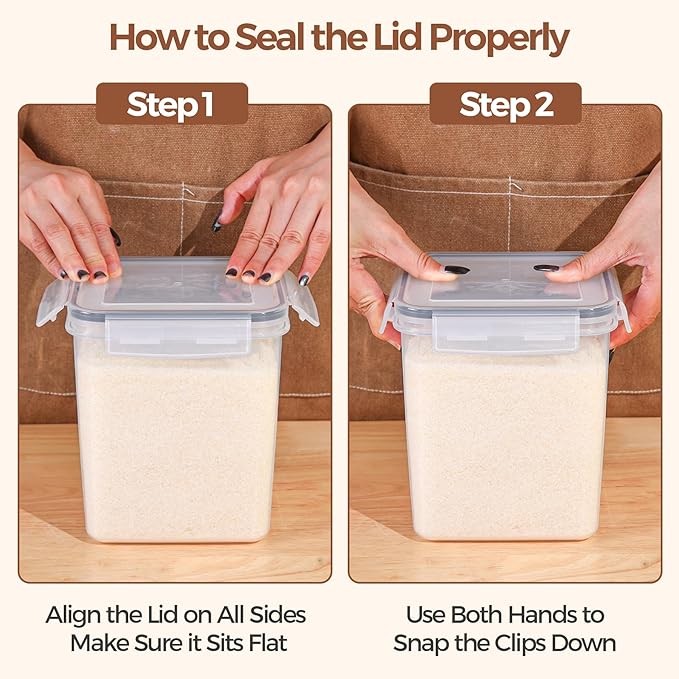 How to Seal the Lid Properly

Step 1

Align the Lid on All Sides
Make Sure it Sits Flat

Step 2

Use Both Hands to
Snap the Clips Down