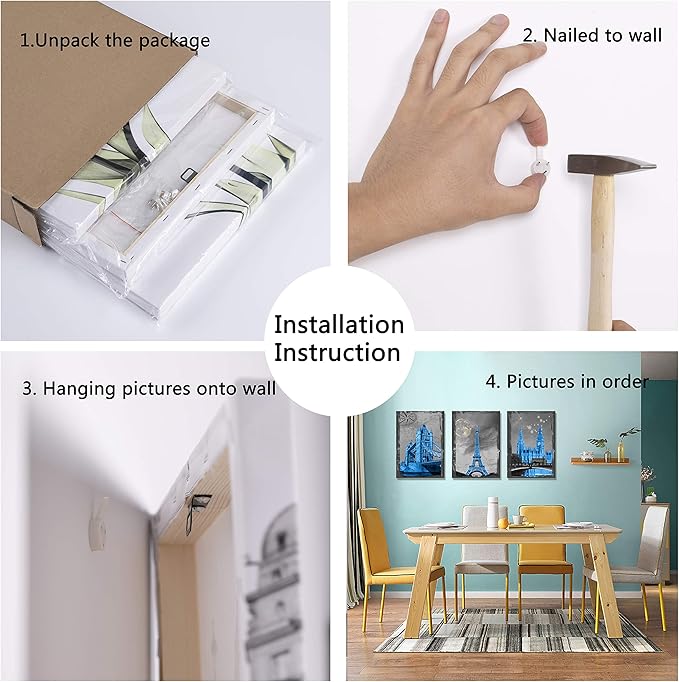 1.Unpack the package

2. Nailed to wall

Installation Instruction

3. Hanging pictures onto wall

4. Pictures in order