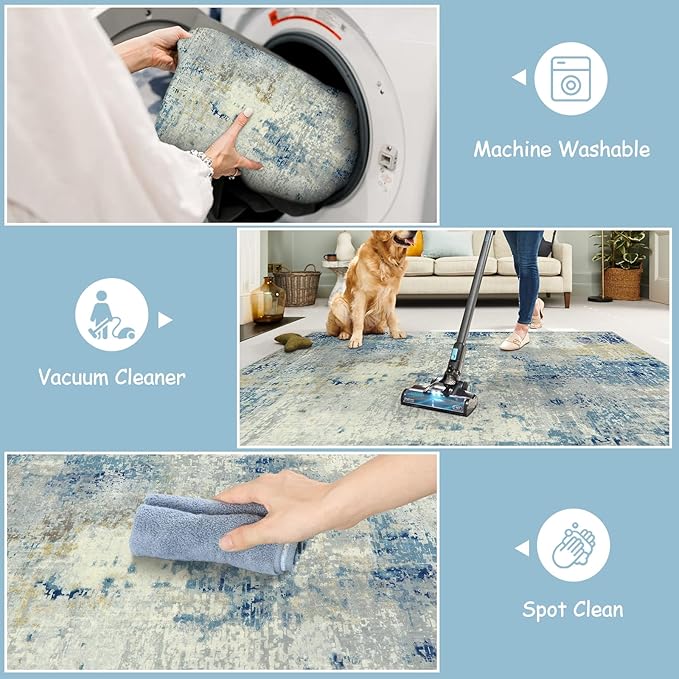 Machine Washable

Vacuum Cleaner

Spot Clean