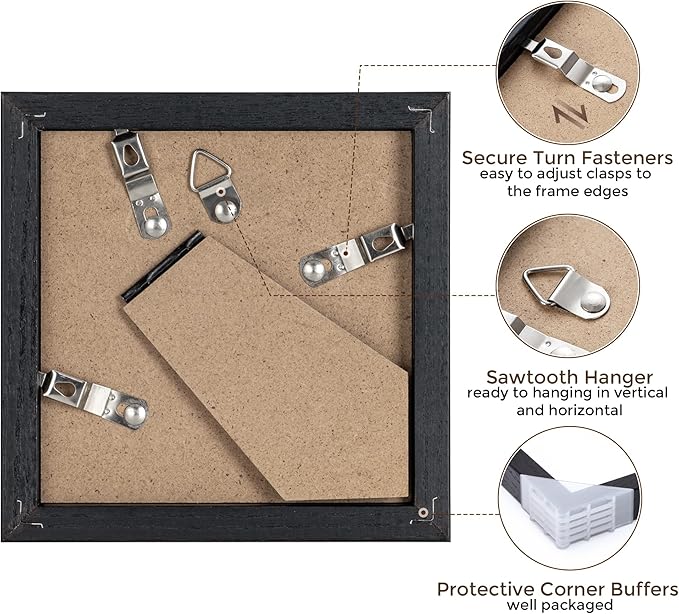 Secure Turn Fasteners
easy to adjust clasps to the frame edges

Sawtooth Hanger
ready to hanging in vertical and horizontal

Protective Corner Buffers
well packaged