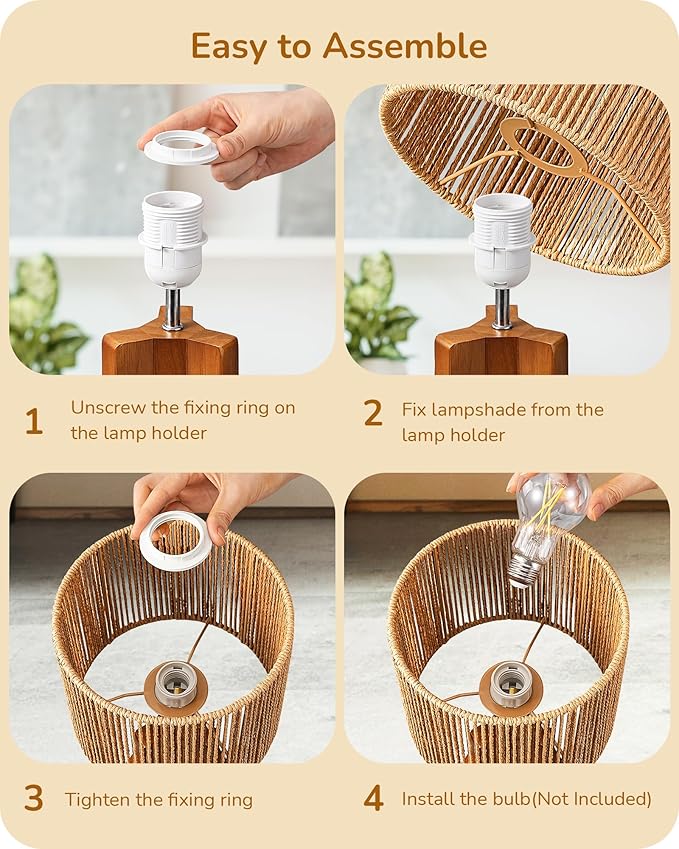 Easy to Assemble

1 Unscrew the fixing ring on the lamp holder

2 Fix lampshade from the lamp holder

3 Tighten the fixing ring

4 Install the bulb(Not Included)