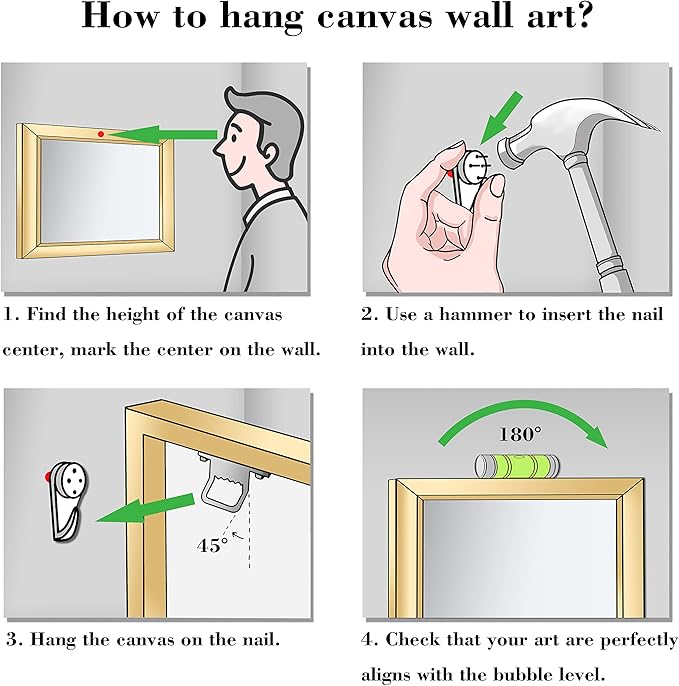 How to hang canvas wall art?

1. Find the height of the canvas center, mark the center on the wall.

2. Use a hammer to insert the nail into the wall.

45°

3. Hang the canvas on the nail.

180°

4. Check that your art are perfectly aligns with the bubble level.