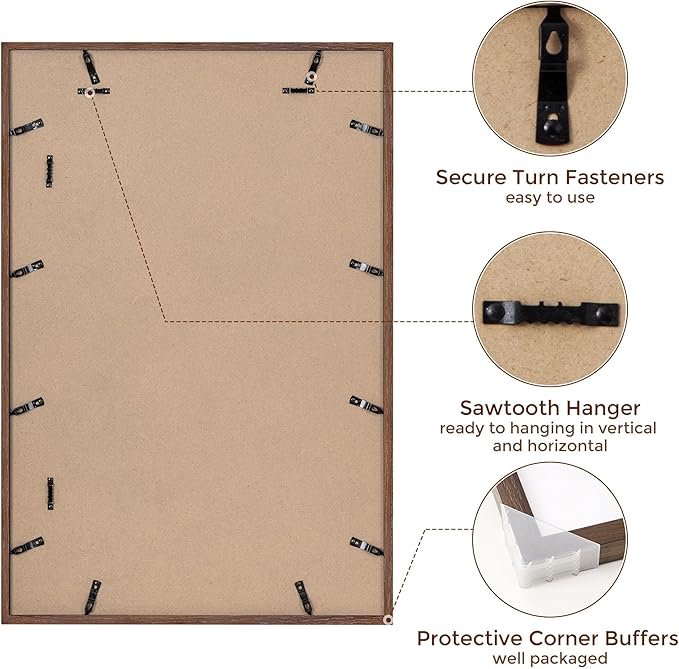 Secure Turn Fasteners
easy to use

Sawtooth Hanger
ready to hanging in vertical and horizontal

Protective Corner Buffers
well packaged