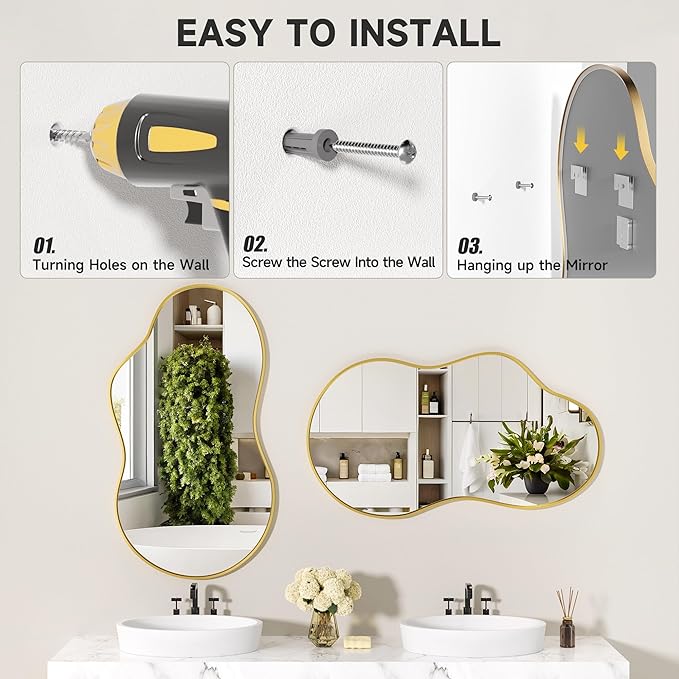 EASY TO INSTALL

01.
Turning Holes on the Wall

02.
Screw the Screw Into the Wall

03.
Hanging up the Mirror