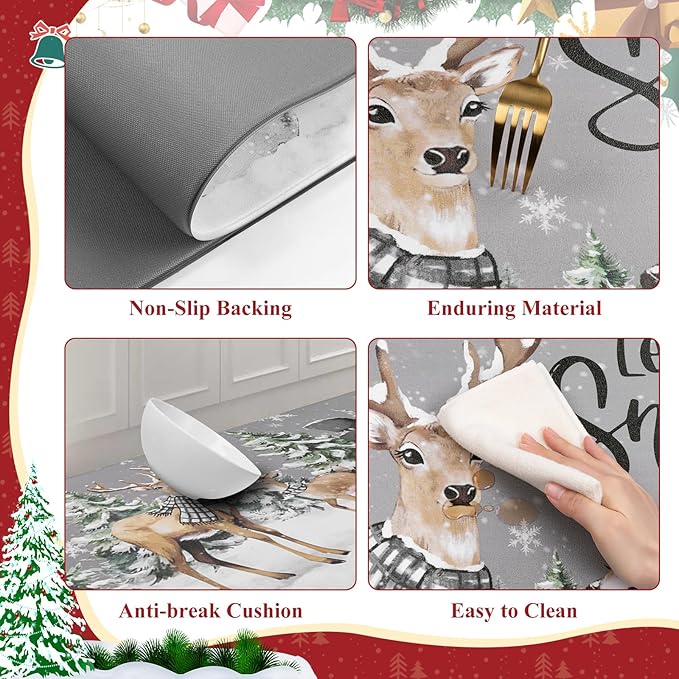 Non-Slip Backing

Enduring Material

Anti-break Cushion

Easy to Clean