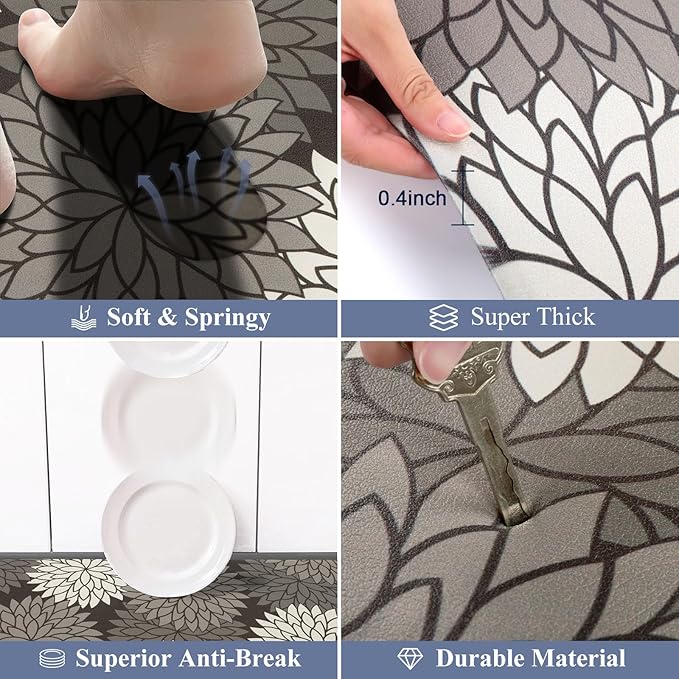 Soft & Springy

0.4inch

Super Thick

Superior Anti-Break

Durable Material