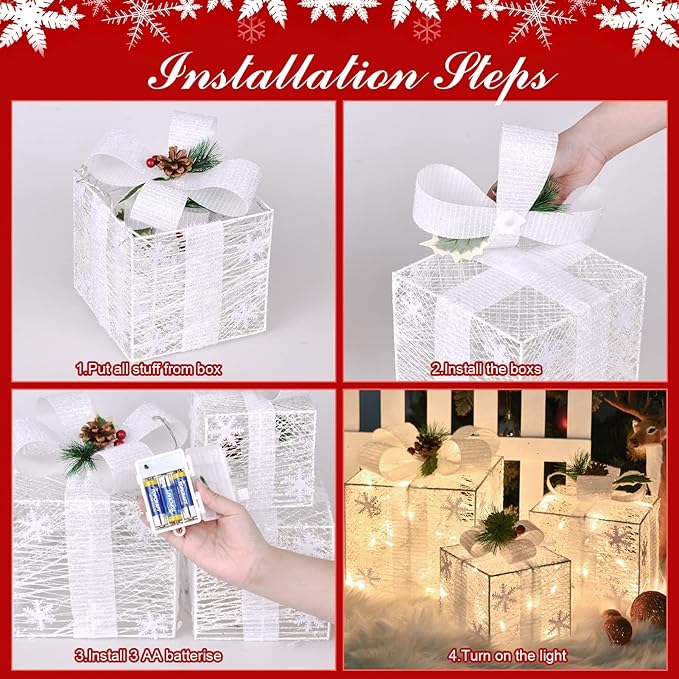 Installation Steps

1.Put all stuff from box

2.Install the boxs

3.Install 3 AA batterise

4.Turn on the light