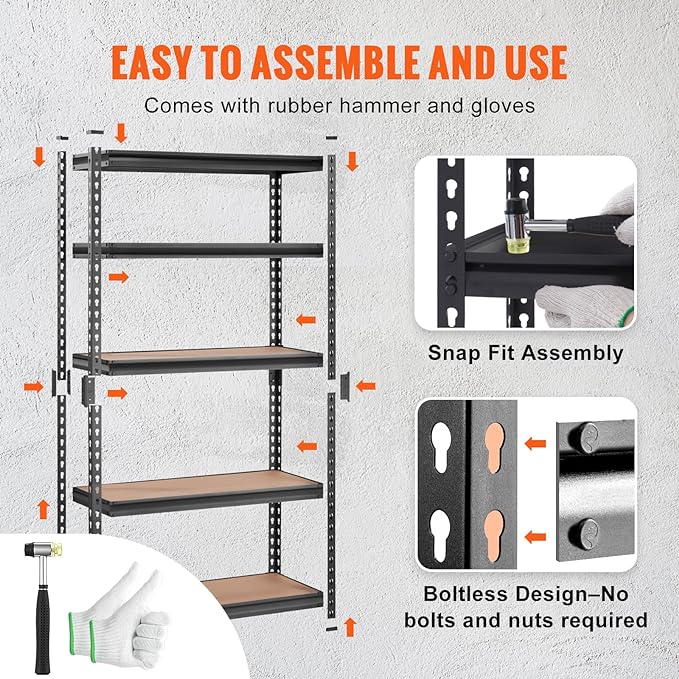 EASY TO ASSEMBLE AND USE

Comes with rubber hammer and gloves

Snap Fit Assembly

Boltless Design–No bolts and nuts required