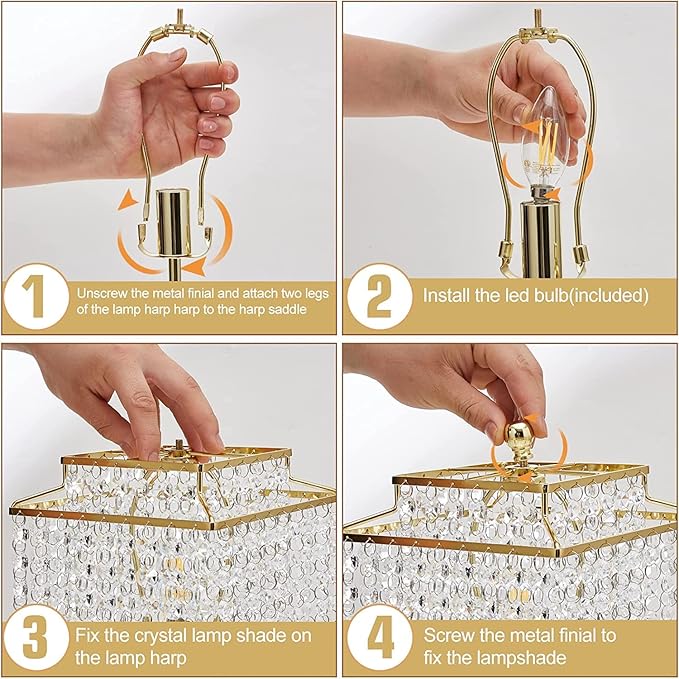 1
Unscrew the metal finial and attach two legs of the lamp harp harp to the harp saddle

2
Install the led bulb(included)

3
Fix the crystal lamp shade on the lamp harp

4
Screw the metal finial to fix the lampshade