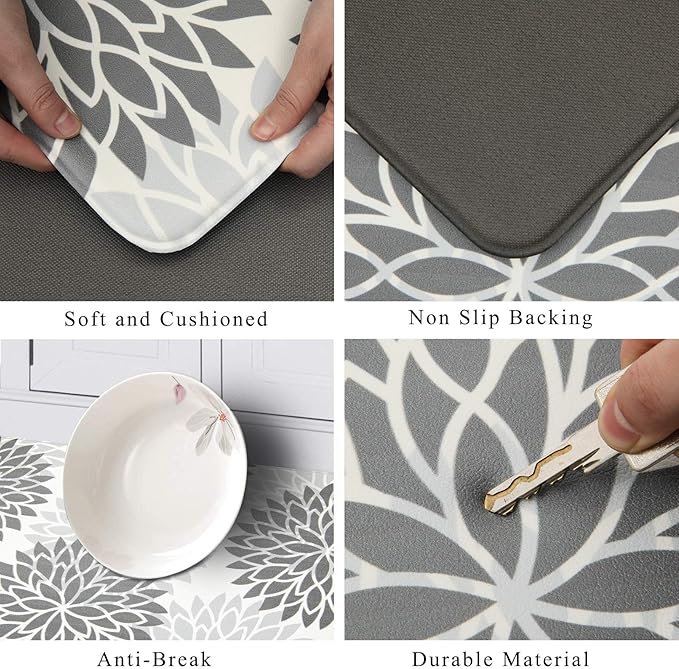 Soft and Cushioned

Non Slip Backing

Anti-Break

Durable Material