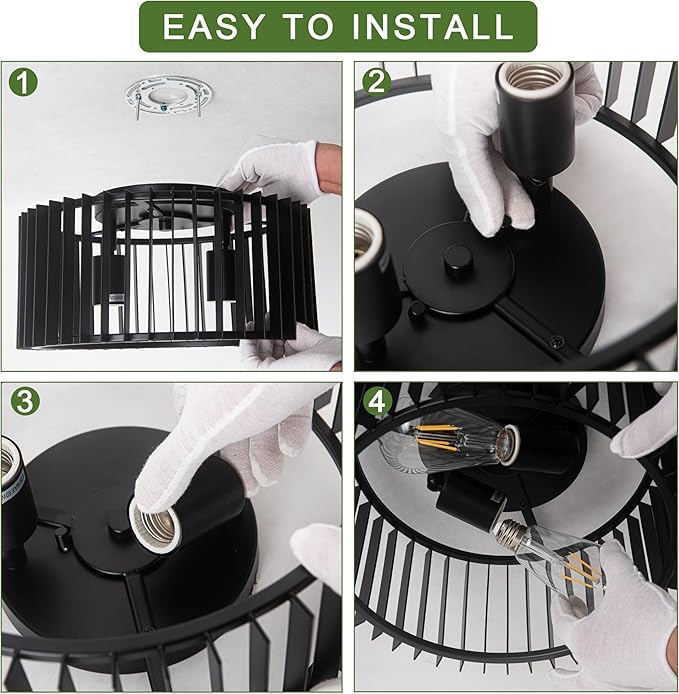 EASY TO INSTALL

1

2

3

4