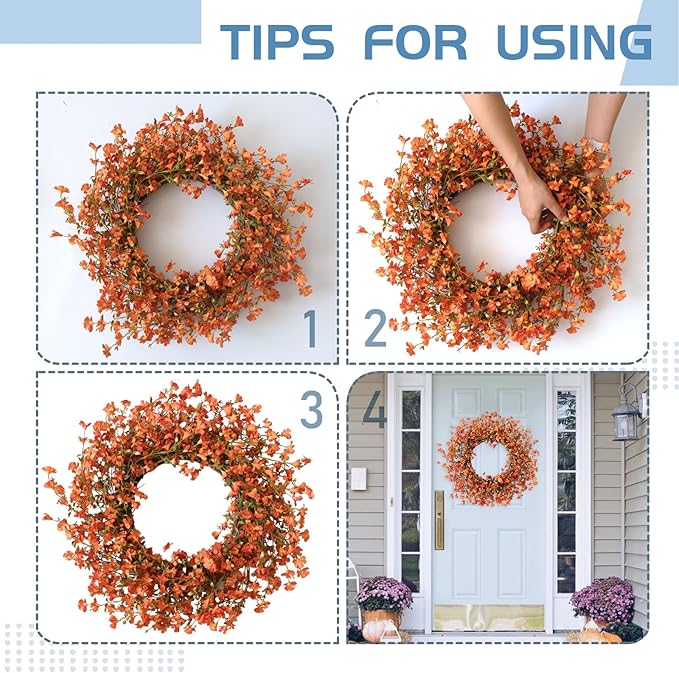 TIPS FOR USING

1

2

3

4