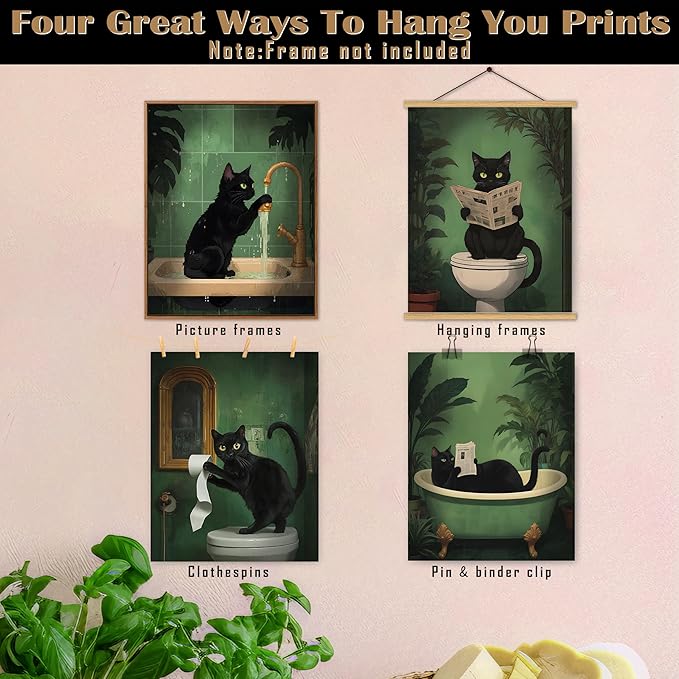 Four Great Ways To Hang You Prints
Note:Frame not included

Picture frames

Hanging frames

Clothespins

Pin & binder clip