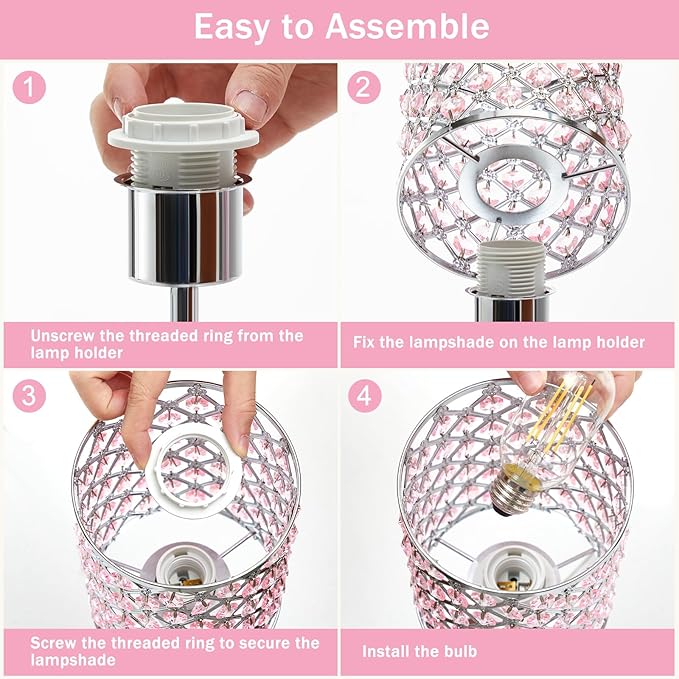 Easy to Assemble

1

Unscrew the threaded ring from the lamp holder

2

Fix the lampshade on the lamp holder

3

Screw the threaded ring to secure the lampshade

4

Install the bulb