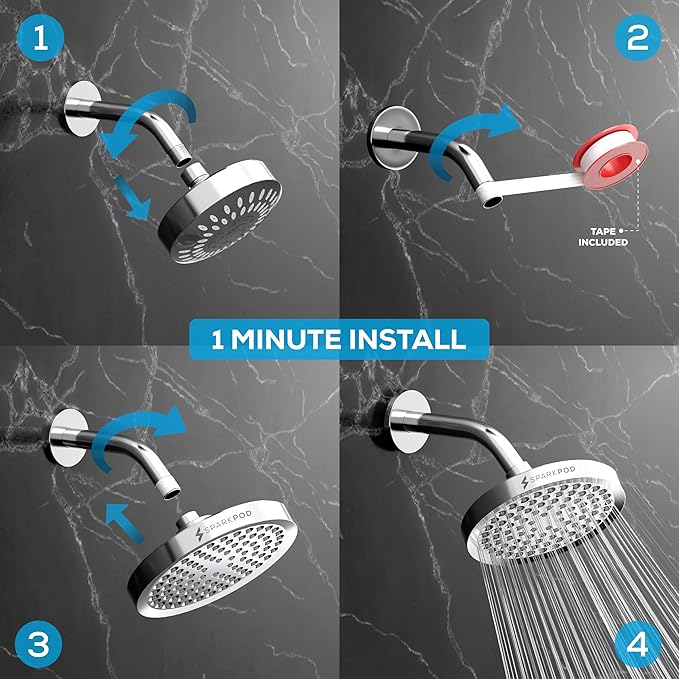 1

2

TAPE INCLUDED

1 MINUTE INSTALL

SPARKPOD

SPARKPOD

3

4