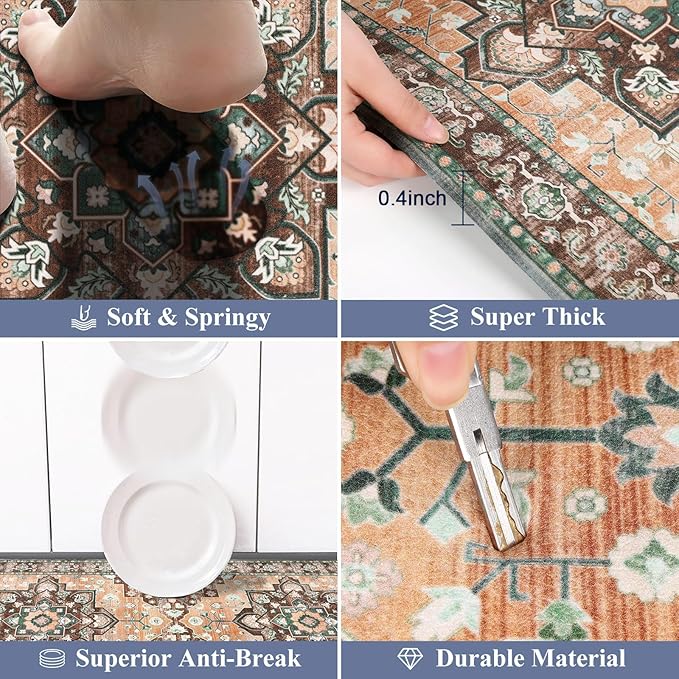 Soft & Springy

0.4inch

Super Thick

Superior Anti-Break

Durable Material