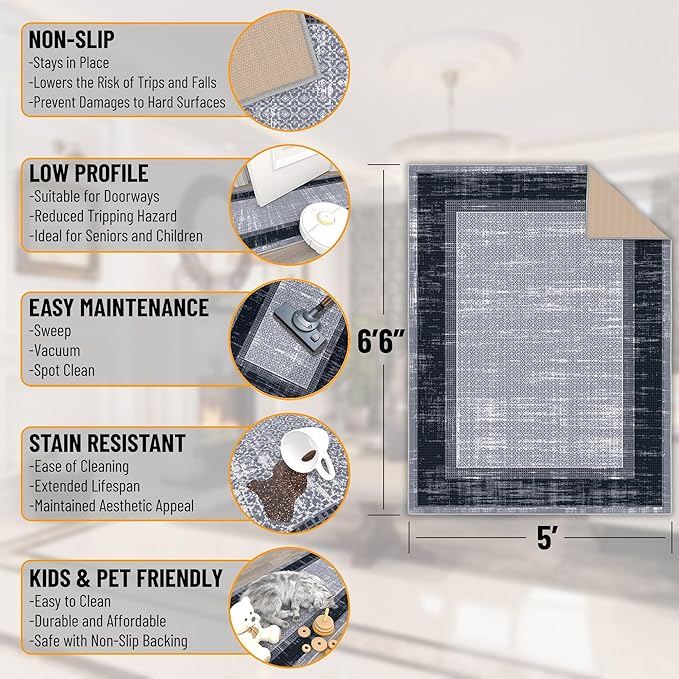 NON-SLIP
-Stays in Place
-Lowers the Risk of Trips and Falls
-Prevent Damages to Hard Surfaces

LOW PROFILE
-Suitable for Doorways
-Reduced Tripping Hazard
-Ideal for Seniors and Children

EASY MAINTENANCE
-Sweep
-Vacuum
-Spot Clean

STAIN RESISTANT
-Ease of Cleaning
-Extended Lifespan
-Maintained Aesthetic Appeal

KIDS & PET FRIENDLY
-Easy to Clean
-Durable and Affordable
-Safe with Non-Slip Backing

6'6"

5'