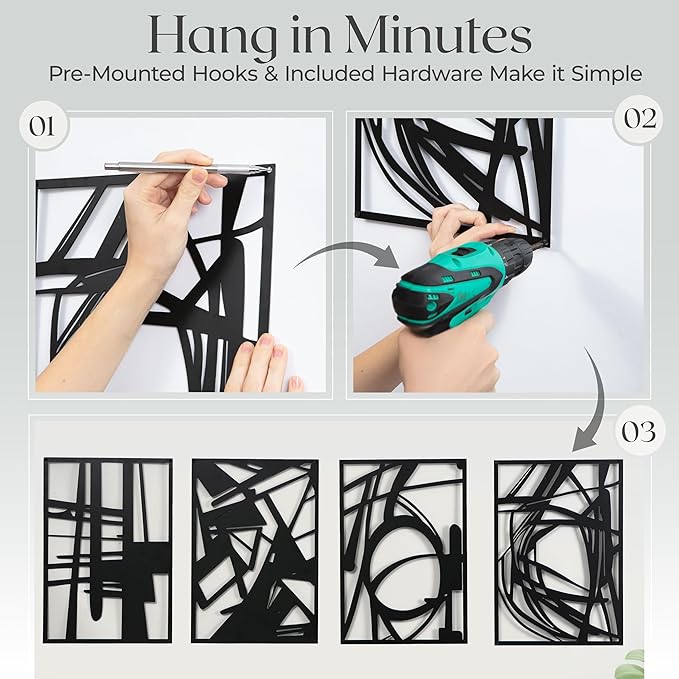 Hang in Minutes

Pre-Mounted Hooks & Included Hardware Make it Simple

01

02

03