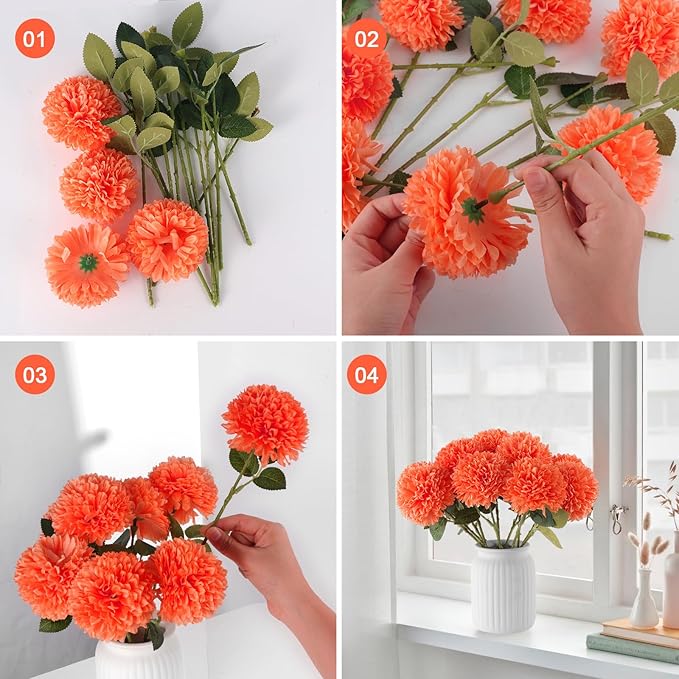 01

02

03

04