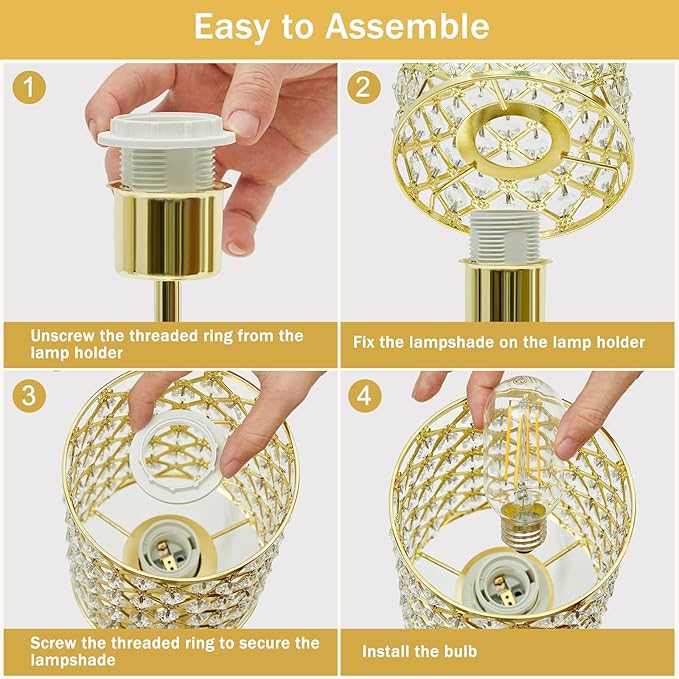 Easy to Assemble

1

Unscrew the threaded ring from the lamp holder

2

Fix the lampshade on the lamp holder

3

Screw the threaded ring to secure the lampshade

4

Install the bulb