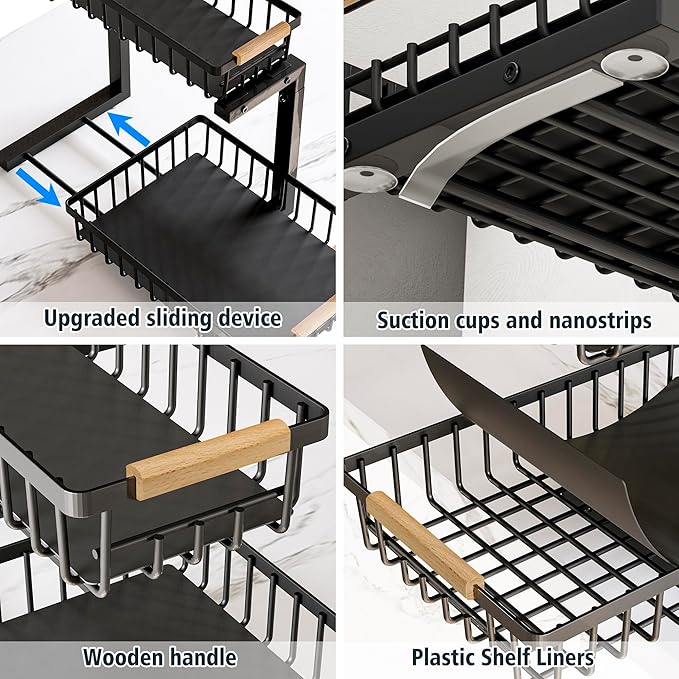 Upgraded sliding device

Suction cups and nanostrips

Wooden handle

Plastic Shelf Liners