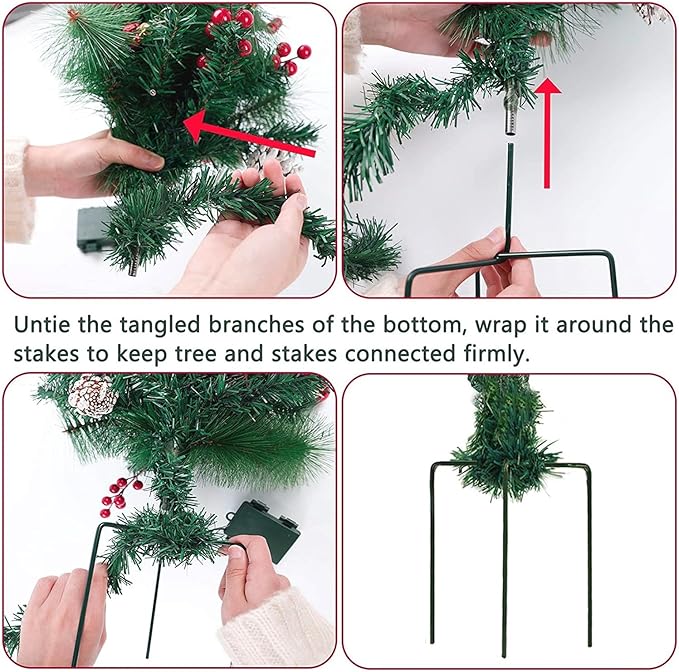 Untie the tangled branches of the bottom, wrap it around the stakes to keep tree and stakes connected firmly.