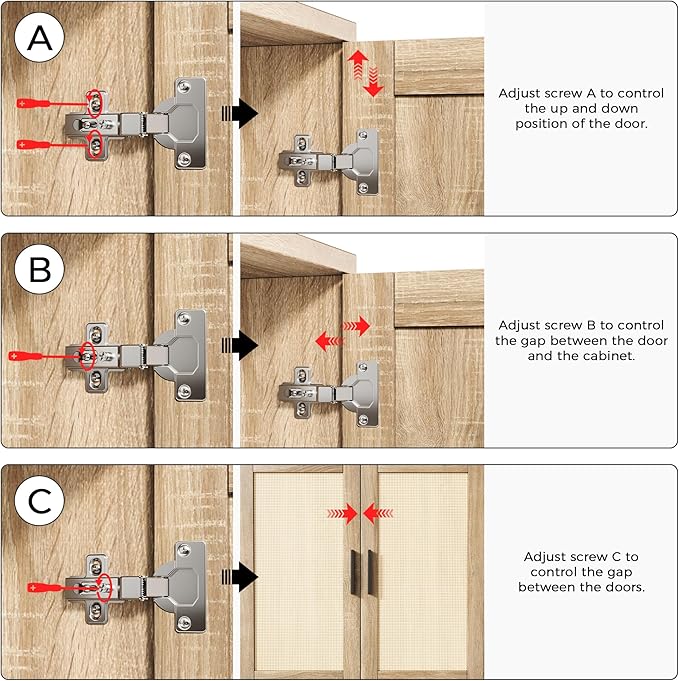 A

Adjust screw A to control the up and down position of the door.

B

Adjust screw B to control the gap between the door and the cabinet.

C

Adjust screw C to control the gap between the doors.