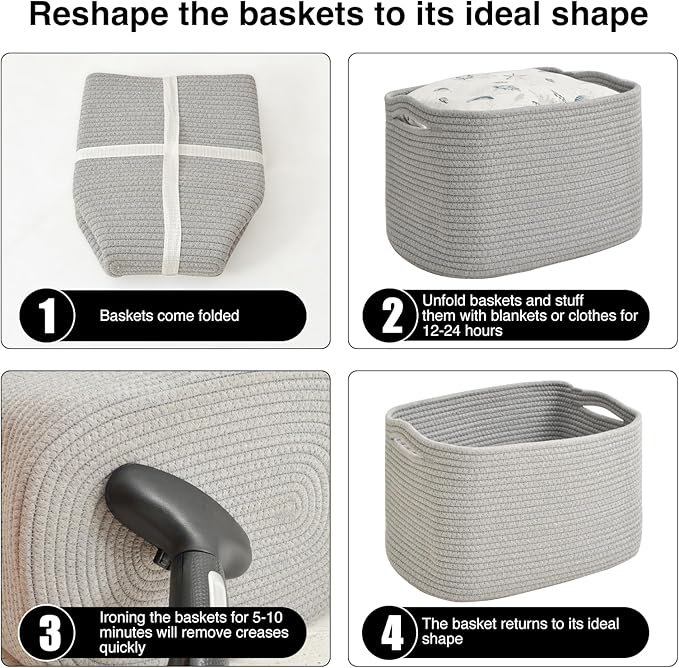 Reshape the baskets to its ideal shape

1 Baskets come folded

2 Unfold baskets and stuff them with blankets or clothes for 12-24 hours

3 Ironing the baskets for 5-10 minutes will remove creases quickly

4 The basket returns to its ideal shape