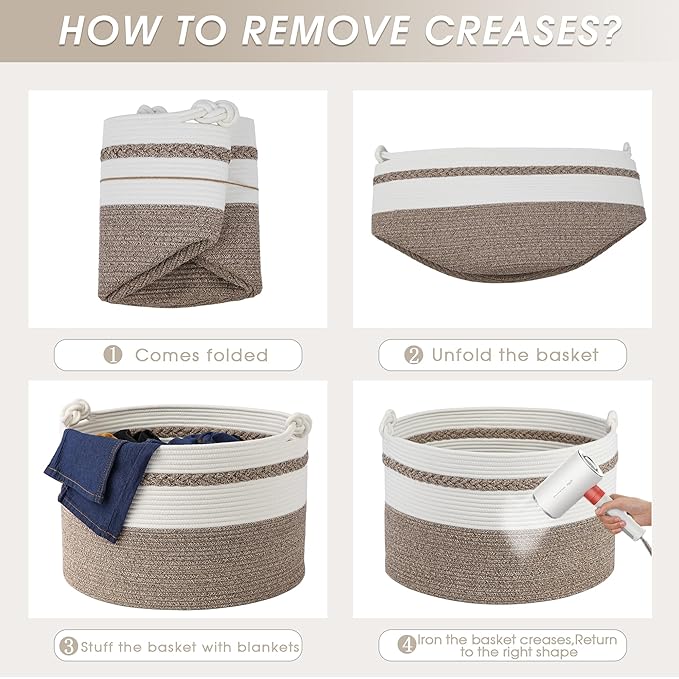 HOW TO REMOVE CREASES?

1 Comes folded

2 Unfold the basket

3 Stuff the basket with blankets

4 Iron the basket creases,Return to the right shape