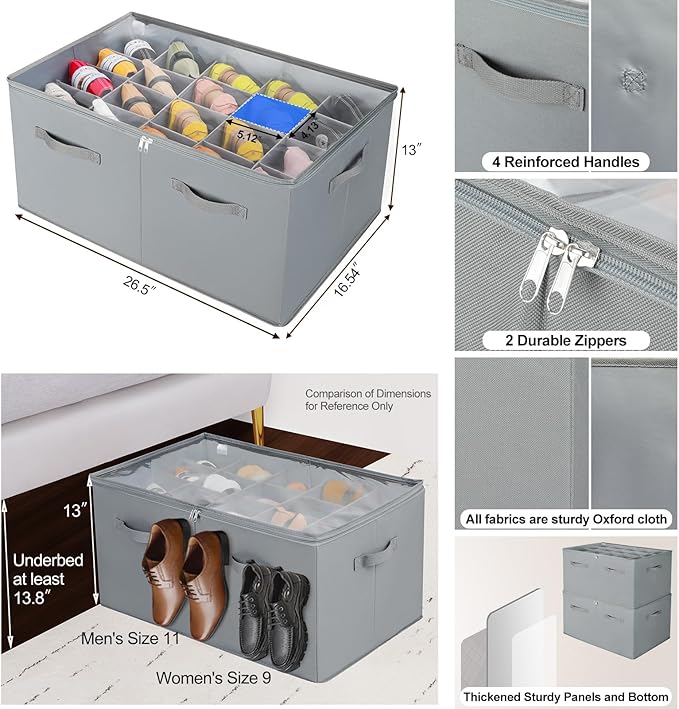 5.12
4.13
13″
26.5″
16.54″

4 Reinforced Handles

2 Durable Zippers

Comparison of Dimensions for Reference Only

13″

Underbed at least 13.8″

Men's Size 11

Women's Size 9

All fabrics are sturdy Oxford cloth

Thickened Sturdy Panels and Bottom