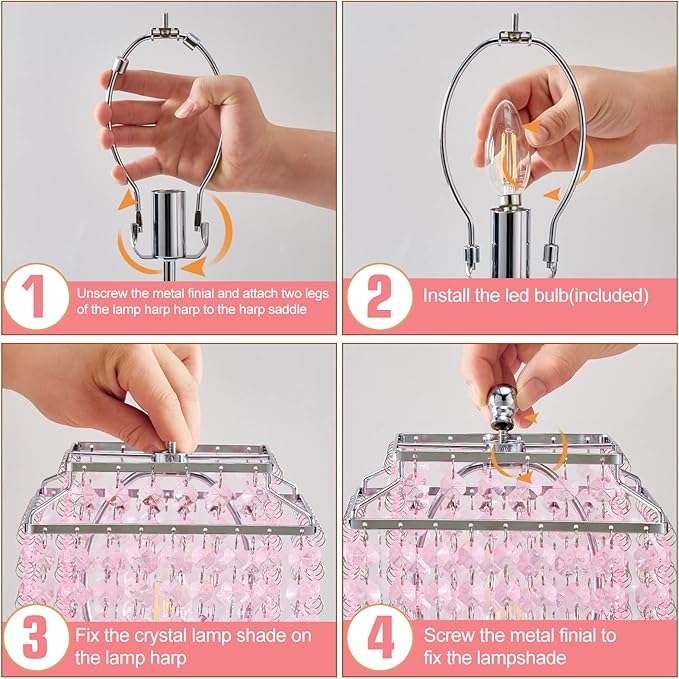 1
Unscrew the metal finial and attach two legs of the lamp harp harp to the harp saddle

2
Install the led bulb(included)

3
Fix the crystal lamp shade on the lamp harp

4
Screw the metal finial to fix the lampshade