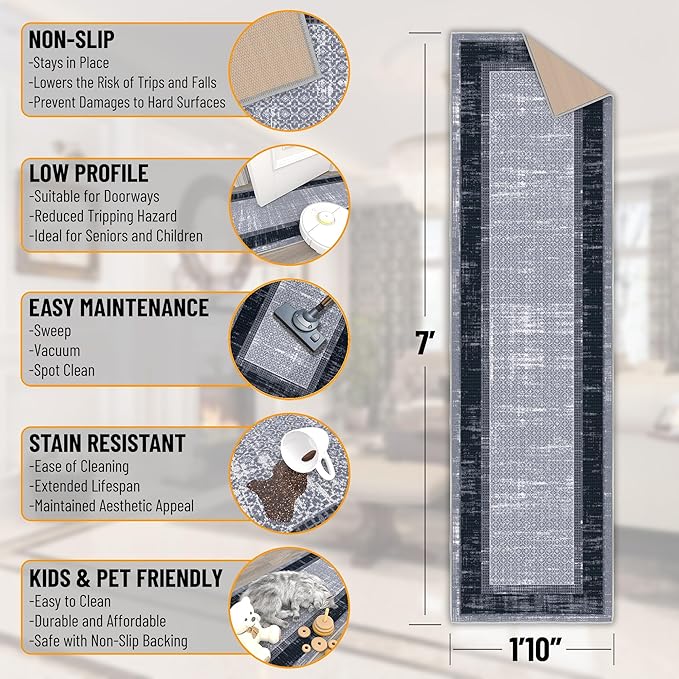 NON-SLIP
-Stays in Place
-Lowers the Risk of Trips and Falls
-Prevent Damages to Hard Surfaces

LOW PROFILE
-Suitable for Doorways
-Reduced Tripping Hazard
-Ideal for Seniors and Children

EASY MAINTENANCE
-Sweep
-Vacuum
-Spot Clean

STAIN RESISTANT
-Ease of Cleaning
-Extended Lifespan
-Maintained Aesthetic Appeal

KIDS & PET FRIENDLY
-Easy to Clean
-Durable and Affordable
-Safe with Non-Slip Backing

7'

1'10"