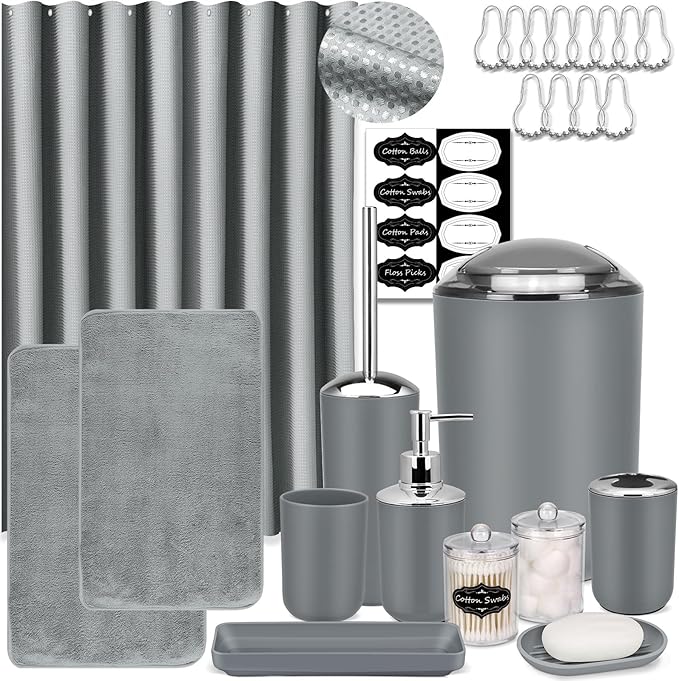 Cotton Balls
Cotton Swabs
Cotton Pads
Floss Picks
Cotton Swabs