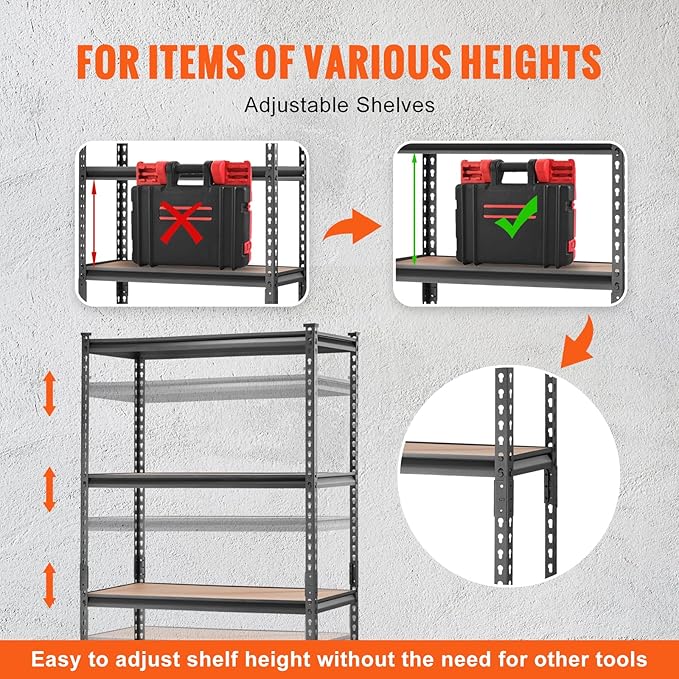 FOR ITEMS OF VARIOUS HEIGHTS

Adjustable Shelves

Easy to adjust shelf height without the need for other tools