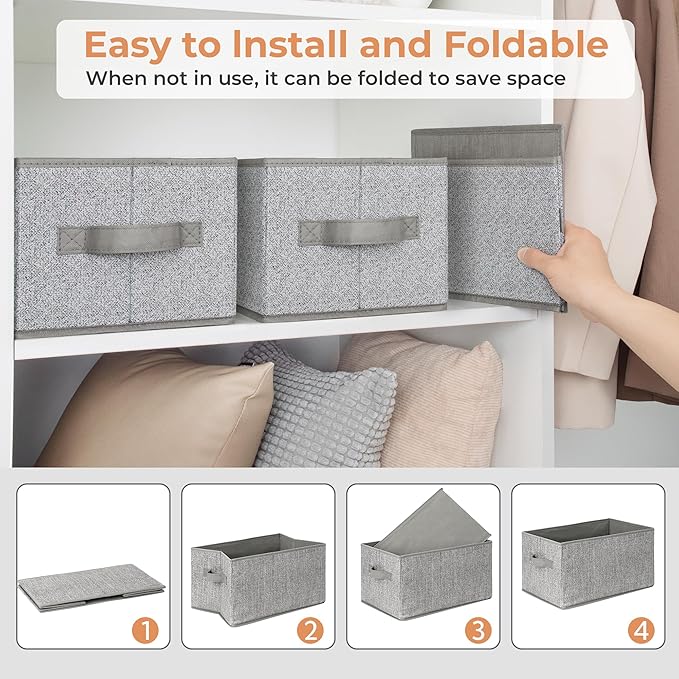 Easy to Install and Foldable
When not in use, it can be folded to save space

1

2

3

4