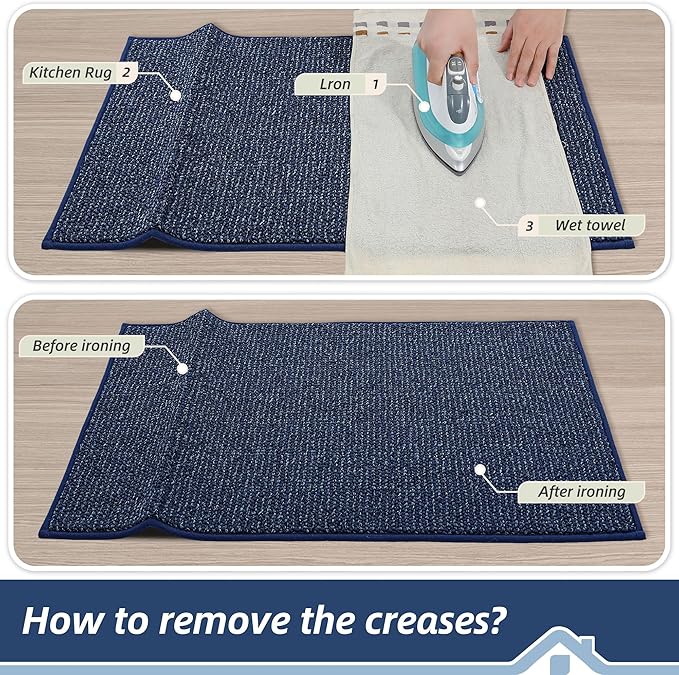 Kitchen Rug 2

Lron 1

3 Wet towel

Before ironing

After ironing

How to remove the creases?