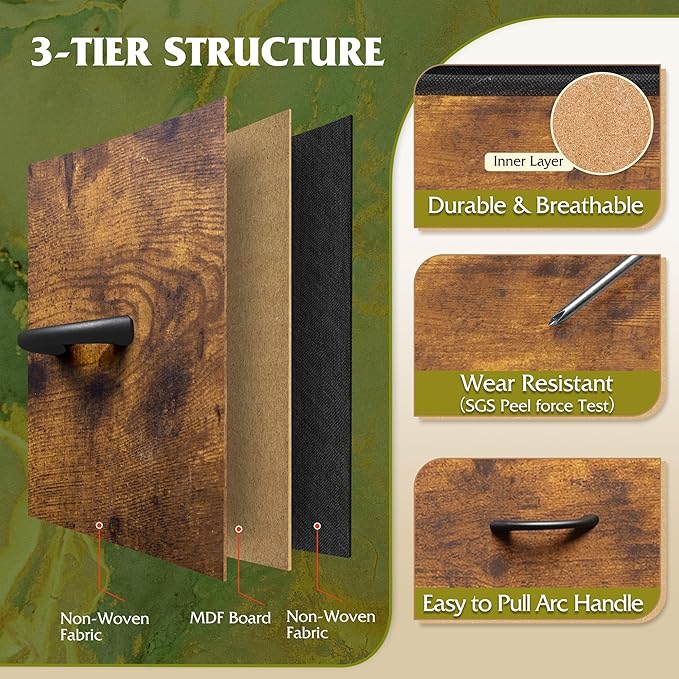 3-TIER STRUCTURE

Non-Woven Fabric

MDF Board

Non-Woven Fabric

Inner Layer

Durable & Breathable

Wear Resistant
(SGS Peel force Test)

Easy to Pull Arc Handle