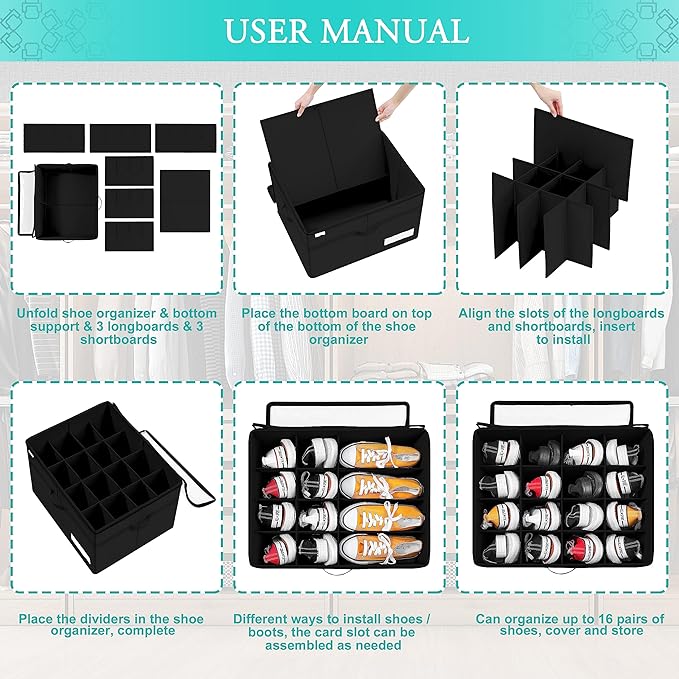 USER MANUAL

Unfold shoe organizer & bottom support & 3 longboards & 3 shortboards

Place the bottom board on top of the bottom of the shoe organizer

Align the slots of the longboards and shortboards, insert to install

Place the dividers in the shoe organizer, complete

Different ways to install shoes / boots, the card slot can be assembled as needed

Can organize up to 16 pairs of shoes, cover and store