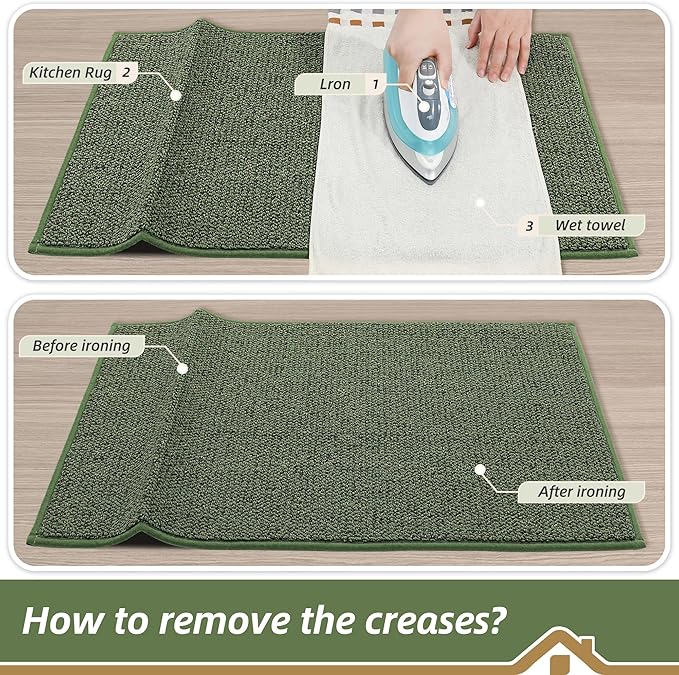 Kitchen Rug 2

Lron 1

3 Wet towel

Before ironing

After ironing

How to remove the creases?