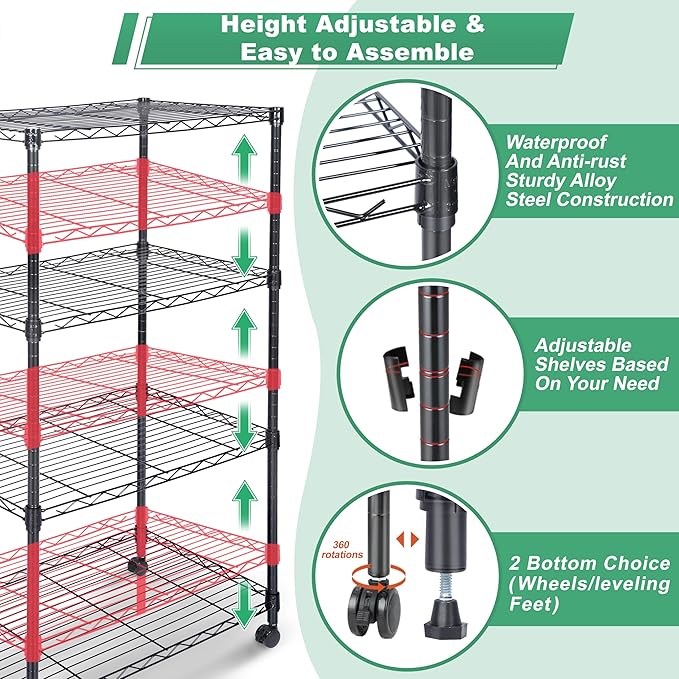 Height Adjustable & Easy to Assemble

Waterproof And Anti-rust Sturdy Alloy Steel Construction

Adjustable Shelves Based On Your Need

360 rotations

2 Bottom Choice (Wheels/leveling Feet)