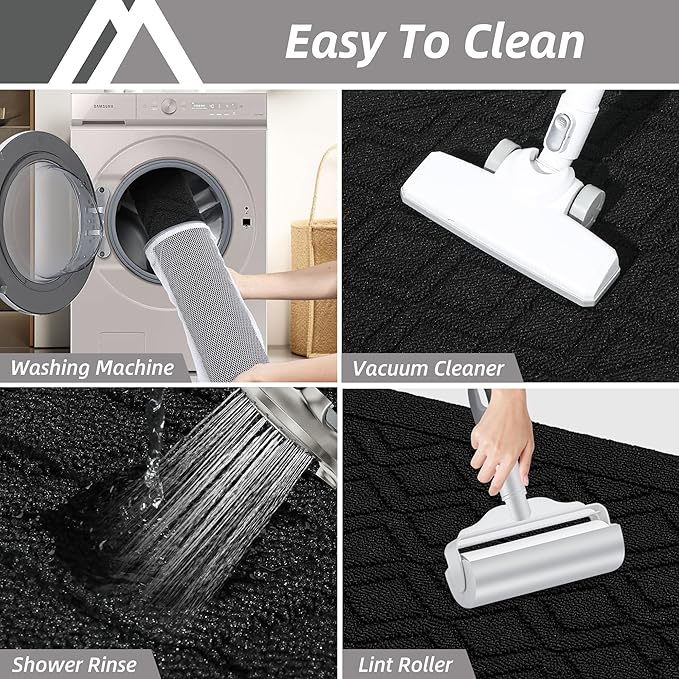 Easy To Clean

SAMSUNG

Washing Machine

Vacuum Cleaner

Shower Rinse

Lint Roller